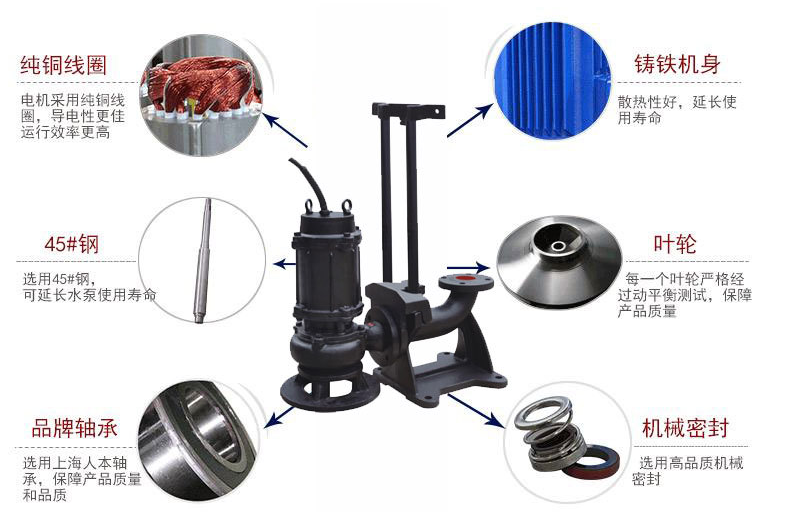 纯铜线圈

电机采用纯铜线圈，导电性更佳运行效率更高

45#钢

选用45#钢，可延长水泵使用寿命

品牌轴承

选用上海人本轴承，保障产品质量和品质

铸铁机身

散热性好，延长使用寿命

叶轮

每一个叶轮严格经过动平衡测试，保障产品质量

机械密封

选用高品质机械密封